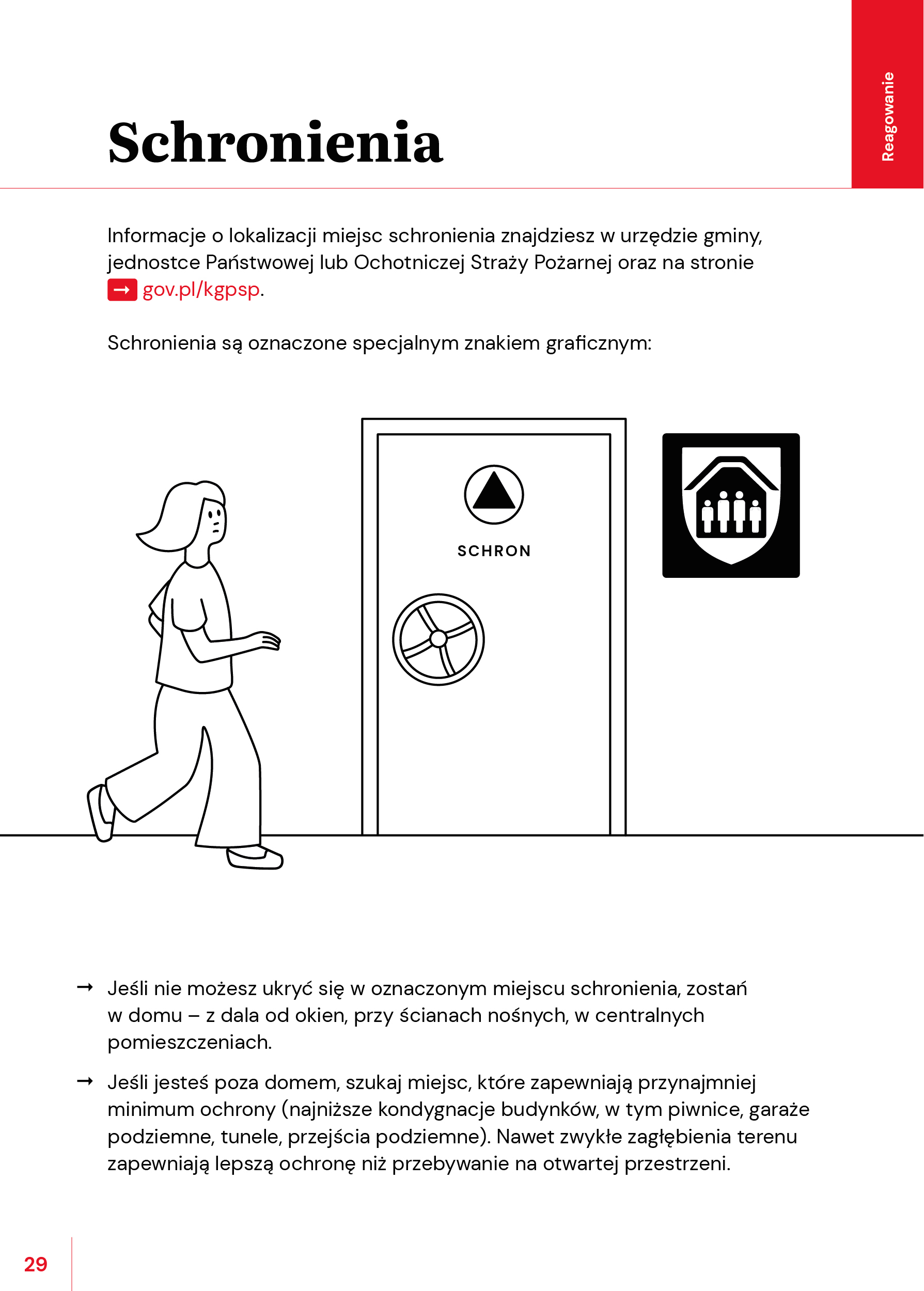 Reagowanie

Schronienia

Informacje o lokalizacji miejsc schronienia znajdziesz w urzędzie gminy, jednostce Państwowej lub Ochotniczej Straży Pożarnej oraz na stronie → gov.pl/kgpsp.

Schronienia są oznaczone specjalnym znakiem graficznym:

SCHRON

→ Jeśli nie możesz ukryć się w oznaczonym miejscu schronienia, zostań w domu – z dala od okien, przy ścianach nośnych, w centralnych pomieszczeniach.

→ Jeśli jesteś poza domem, szukaj miejsc, które zapewniają przynajmniej minimum ochrony (najniższe kondygnacje budynków, w tym piwnice, garaże podziemne, tunele, przejścia podziemne). Nawet zwykłe zagłębienia terenu zapewniają lepszą ochronę niż przebywanie na otwartej przestrzeni.

29